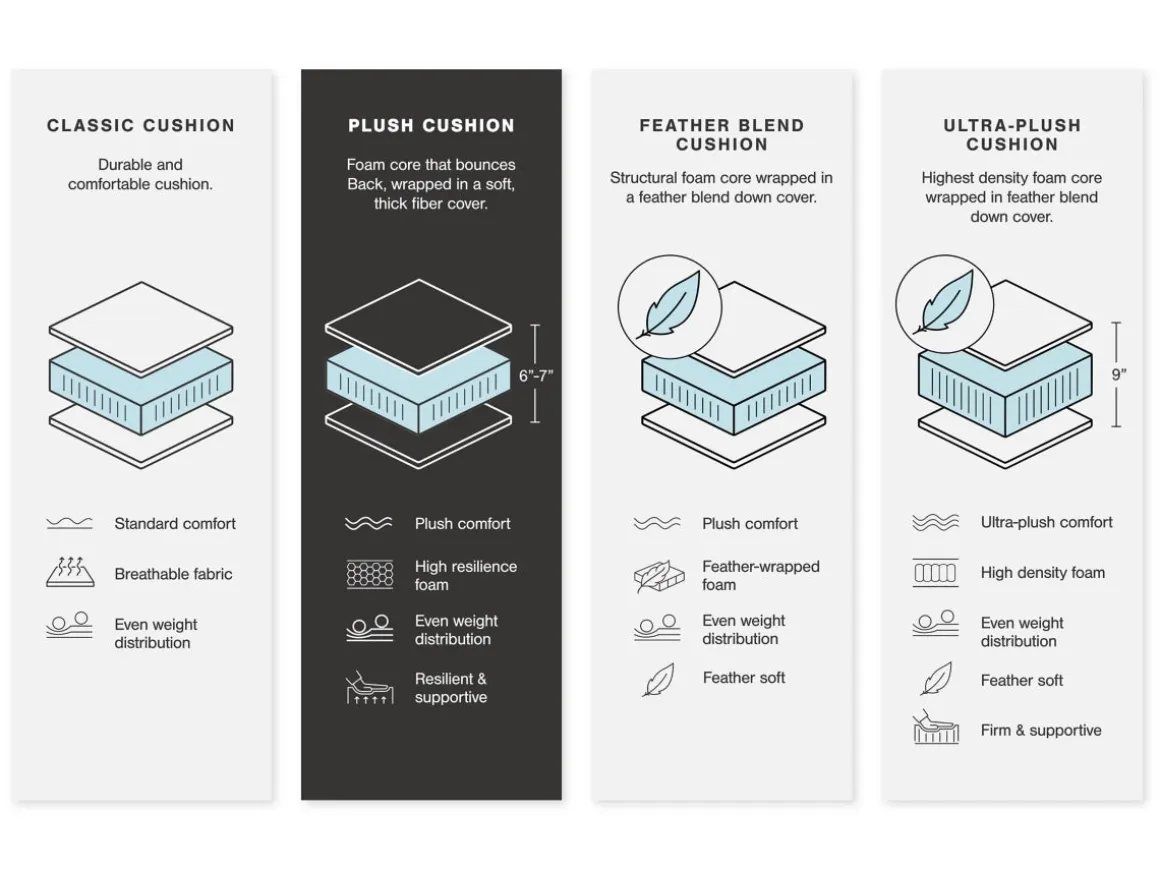 CLASSIC CUSHION

Durable and comfortable cushion.

Standard comfort

Breathable fabric

Even weight distribution

PLUSH CUSHION

Foam core that bounces Back, wrapped in a soft, thick fiber cover.

6"-7"

Plush comfort

High resilience foam

Even weight distribution

Resilient & supportive

FEATHER BLEND CUSHION

Structural foam core wrapped in a feather blend down cover.

Plush comfort

Feather-wrapped foam

Even weight distribution

Feather soft

ULTRA-PLUSH CUSHION

Highest density foam core wrapped in feather blend down cover.

9"

Ultra-plush comfort

High density foam

Even weight distribution

Feather soft

Firm & supportive